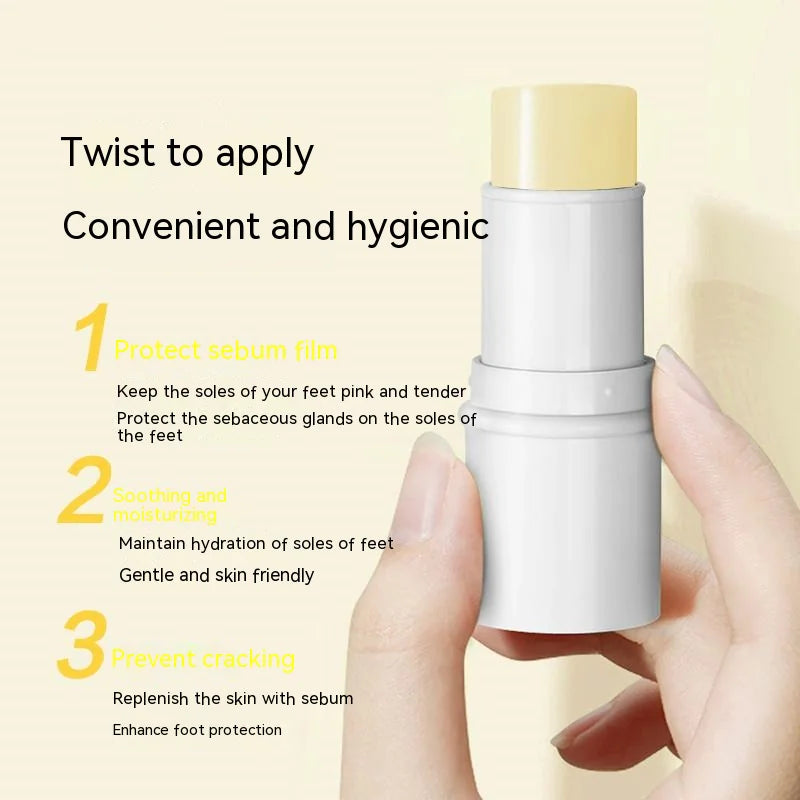 Twist to apply

Convenient and hygienic

1 Protect sebum film

Keep the soles of your feet pink and tender

Protect the sebaceous glands on the soles of the feet

2 Soothing and moisturizing

Maintain hydration of soles of feet

Gentle and skin friendly

3 Prevent cracking

Replenish the skin with sebum

Enhance foot protection